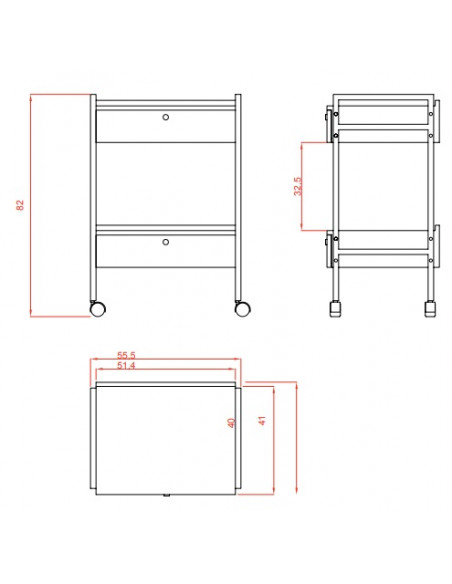 82

32,5

55,5
51,4

40

41